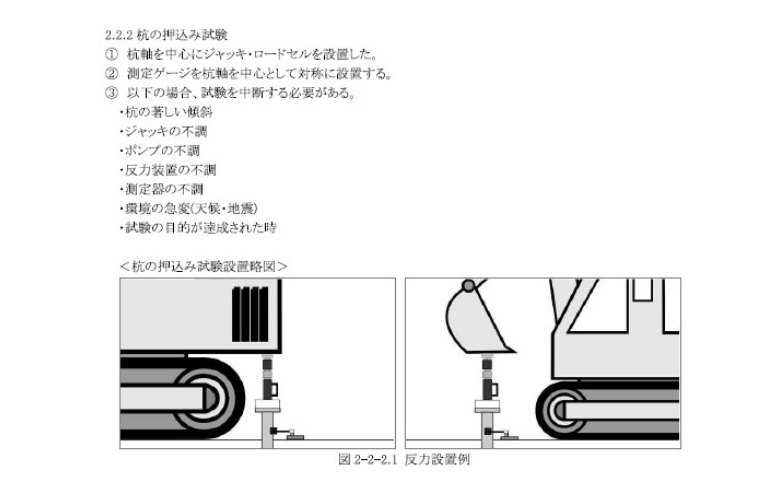 2.2.2 杭の押込み試験
① 杭軸を中心にジャッキ・ロードセルを設置した。
② 測定ゲージを杭軸を中心として対称に設置する。
③ 以下の場合、試験を中断する必要がある。
・杭の著しい傾斜
・ジャッキの不調
・ポンプの不調
・反力装置の不調
・測定器の不調
・環境の急変(天候・地震)
・試験の目的が達成された時

＜杭の押込み試験設置略図＞

図 2-2-2.1 反力設置例